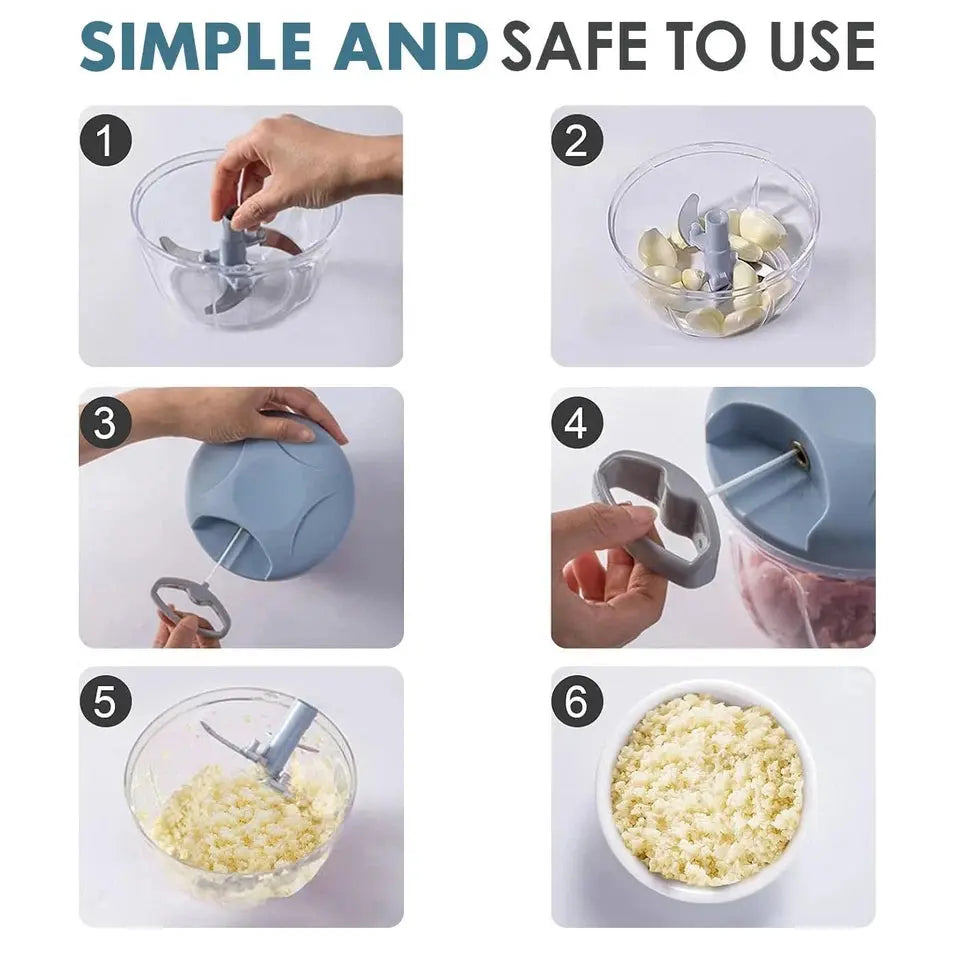 SIMPLE AND SAFE TO USE

1

2

3

4

5

6